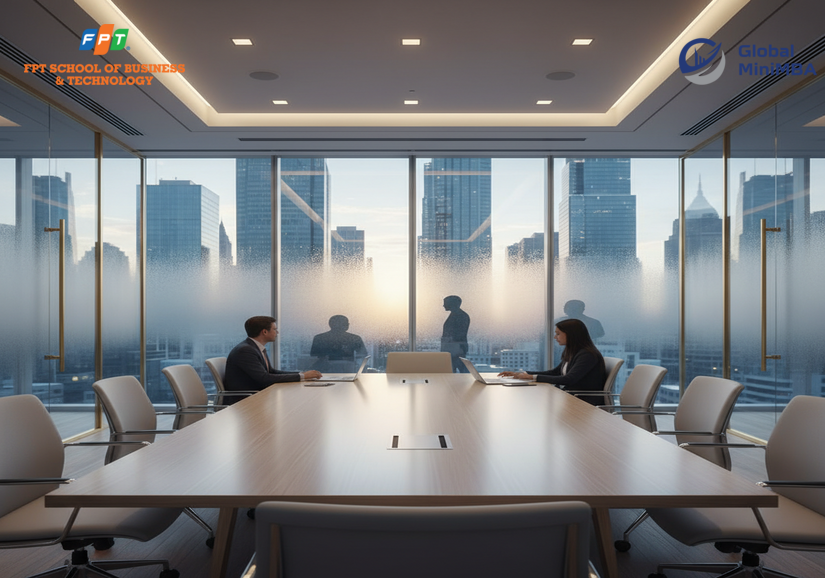 FPT
FPT SCHOOL OF BUSINESS & TECHNOLOGY

Global MiniMBA